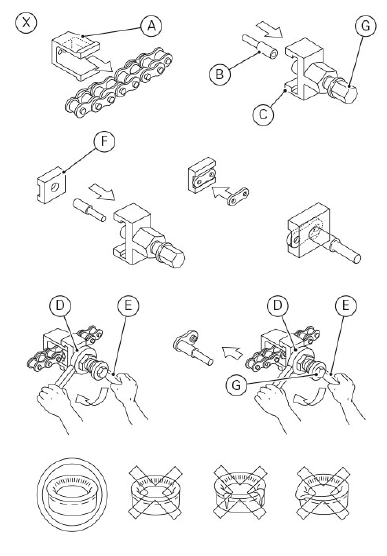 X
A
B
G
C
F
D
E
D
E
G